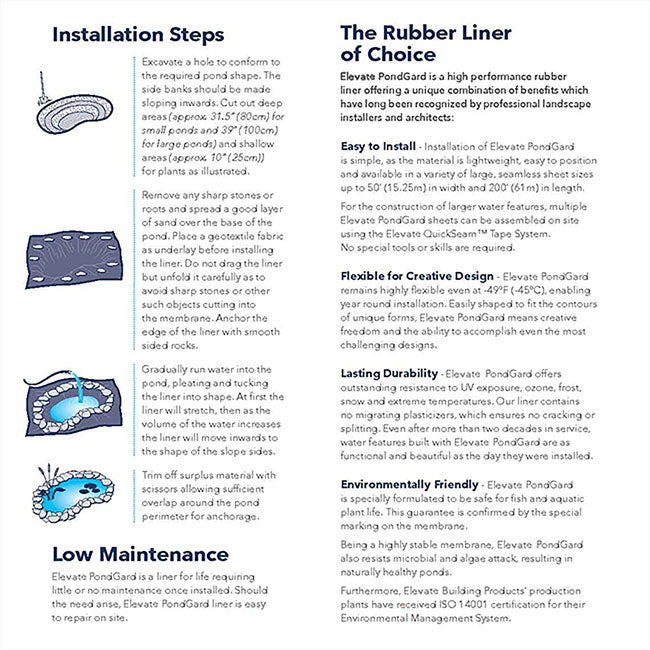 Installation Steps

Excavate a hole to conform to the required pond shape. The side banks should be made sloping inwards. Cut out deep areas (approx. 31.5" (80cm) for small ponds and 39" (100cm) for large ponds) and shallow areas (approx. 10" (25cm)) for plants as illustrated.

Remove any sharp stones or roots and spread a good layer of sand over the base of the pond. Place a geotextile fabric as underlay before installing the liner. Do not drag the liner but unfold it carefully as to avoid sharp stones or other such objects cutting into the membrane. Anchor the edge of the liner with smooth sided rocks.

Gradually run water into the pond, pleating and tucking the liner into shape. At first the liner will stretch, then as the volume of the water increases the liner will move inwards to the shape of the slope sides.

Trim off surplus material with scissors allowing sufficient overlap around the pond perimeter for anchorage.

Low Maintenance

Elevate PondGard is a liner for life requiring little or no maintenance once installed. Should the need arise, Elevate PondGard liner is easy to repair on site.

The Rubber Liner of Choice

Elevate PondGard is a high performance rubber liner offering a unique combination of benefits which have long been recognized by professional landscape installers and architects:

Easy to Install - Installation of Elevate PondGard is simple, as the material is lightweight, easy to position and available in a variety of large, seamless sheet sizes up to 50' (15.25m) in width and 200' (61m) in length.

For the construction of larger water features, multiple Elevate PondGard sheets can be assembled on site using the Elevate QuickSeam™ Tape System. No special tools or skills are required.

Flexible for Creative Design - Elevate PondGard remains highly flexible even at -49°F (-45°C), enabling year round installation. Easily shaped to fit the contours of unique forms, Elevate PondGard means creative freedom and the ability to accomplish even the most challenging designs.

Lasting Durability - Elevate PondGard offers outstanding resistance to UV exposure, ozone, frost, snow and extreme temperatures. Our liner contains no migrating plasticizers, which ensures no cracking or splitting. Even after more than two decades in service, water features built with Elevate PondGard are as functional and beautiful as the day they were installed.

Environmentally Friendly - Elevate PondGard is specially formulated to be safe for fish and aquatic plant life. This guarantee is confirmed by the special marking on the membrane.

Being a highly stable membrane, Elevate PondGard also resists microbial and algae attack, resulting in naturally healthy ponds.

Furthermore, Elevate Building Products' production plants have received ISO 14001 certification for their Environmental Management System.