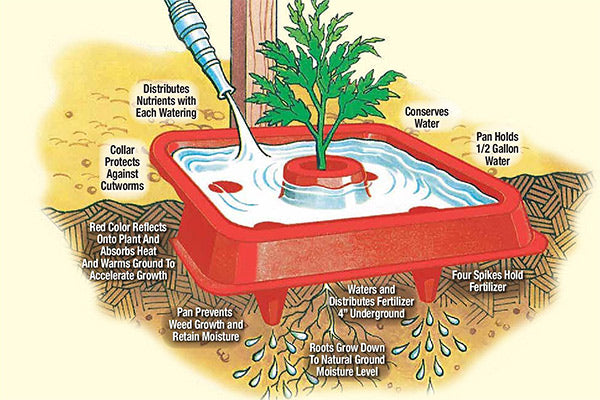 Distributes Nutrients with Each Watering

Conserves Water

Pan Holds 1/2 Gallon Water

Collar Protects Against Cutworms

Red Color Reflects Onto Plant And Absorbs Heat And Warms Ground To Accelerate Growth

Four Spikes Hold Fertilizer

Waters and Distributes Fertilizer 4" Underground

Pan Prevents Weed Growth and Retain Moisture

Roots Grow Down To Natural Ground Moisture Level