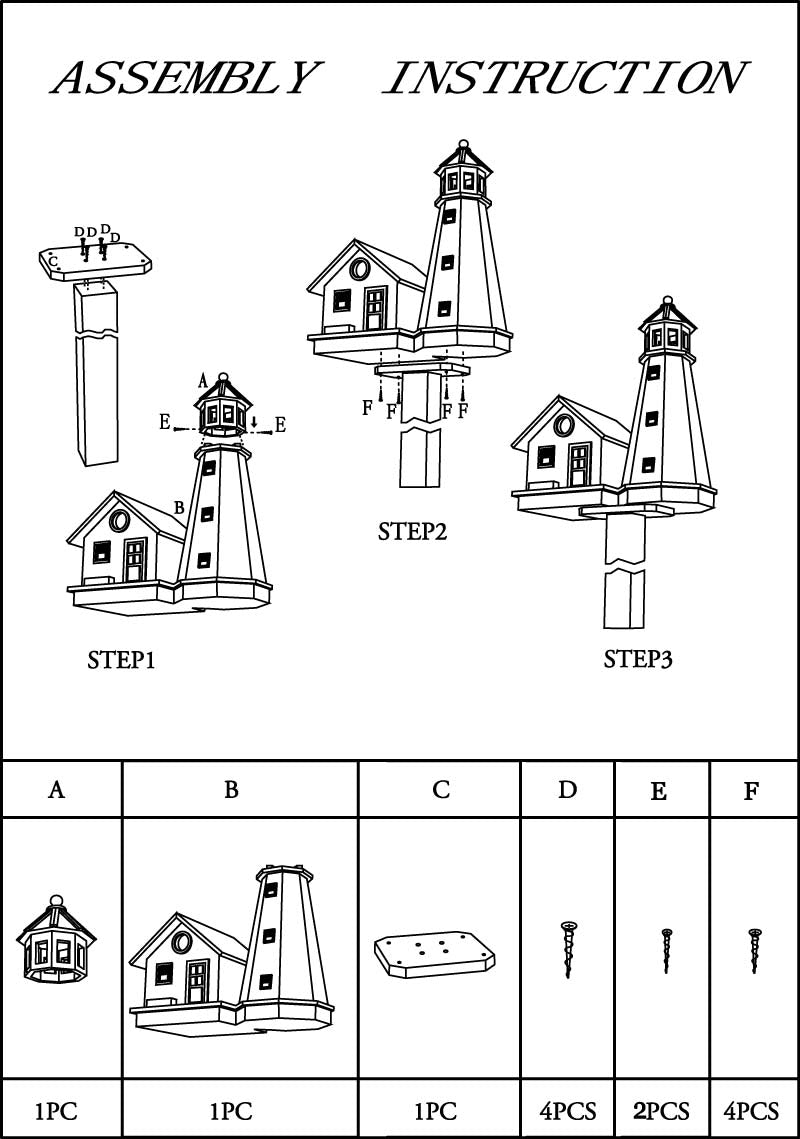 ASSEMBLY INSTRUCTION

D D D D
C

A
E E
B

STEP1

F F F F

STEP2

STEP3

| A | B | C | D | E | F |
|---|---|---|---|---|---|
| | | | | | |
| 1PC | 1PC | 1PC | 4PCS | 2PCS | 4PCS |