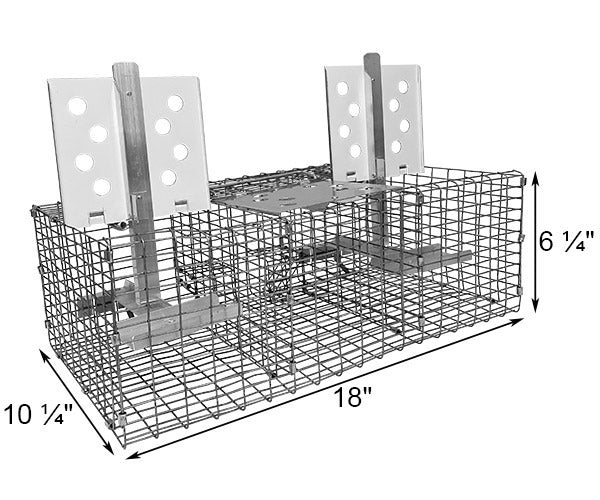 6 ¼"

18"

10 ¼"