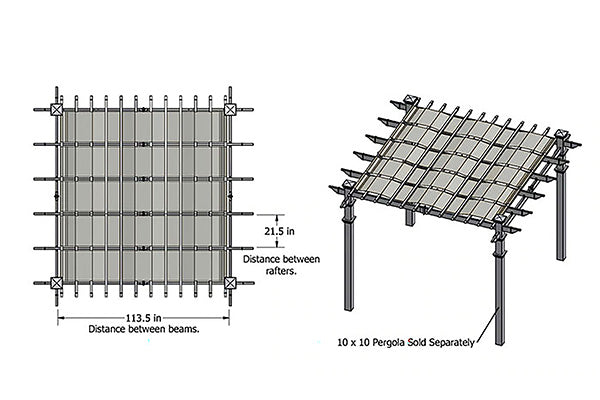 21.5 in

Distance between rafters.

113.5 in
Distance between beams.

10 x 10 Pergola Sold Separately